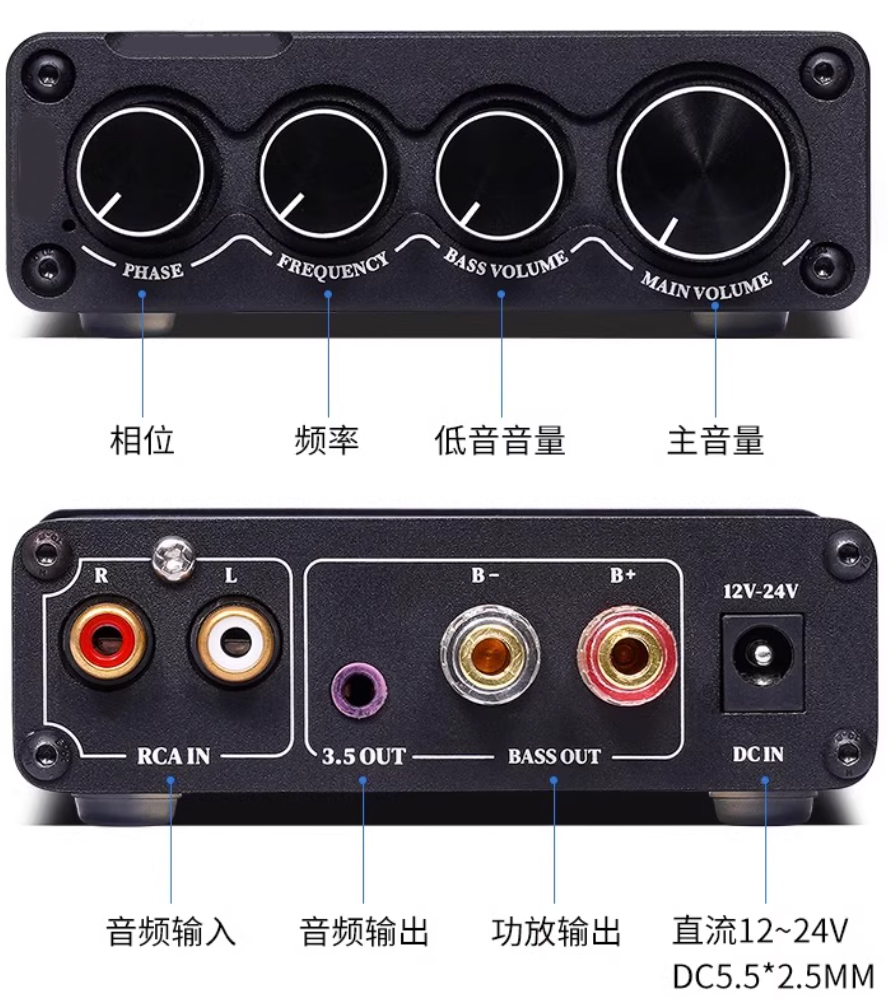 PHASE FREQUENCY BASS VOLUME MAIN VOLUME

相位 频率 低音音量 主音量

R L

B- B+

12V-24V

RCA IN 3.5 OUT BASS OUT DC IN

音频输入 音频输出 功放输出 直流12~24V DC5.5*2.5MM